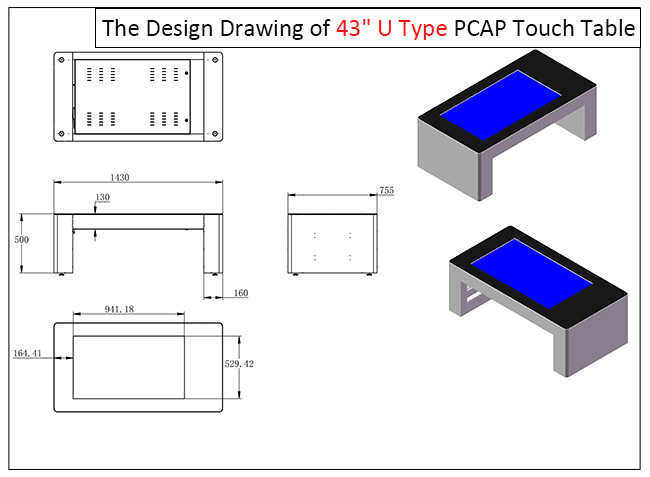 The Design Drawing of 43" U Type PCAP Touch Table

1430

130

500

160

755

941.18

164.41

529.42