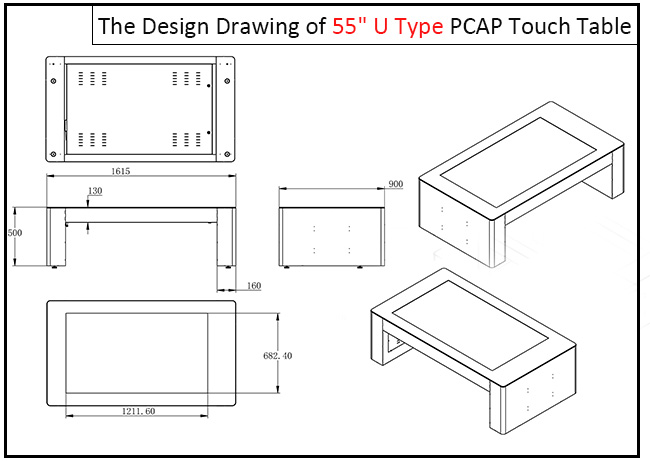 The Design Drawing of 55" U Type PCAP Touch Table

1615

130

500

160

900

682.40

1211.60